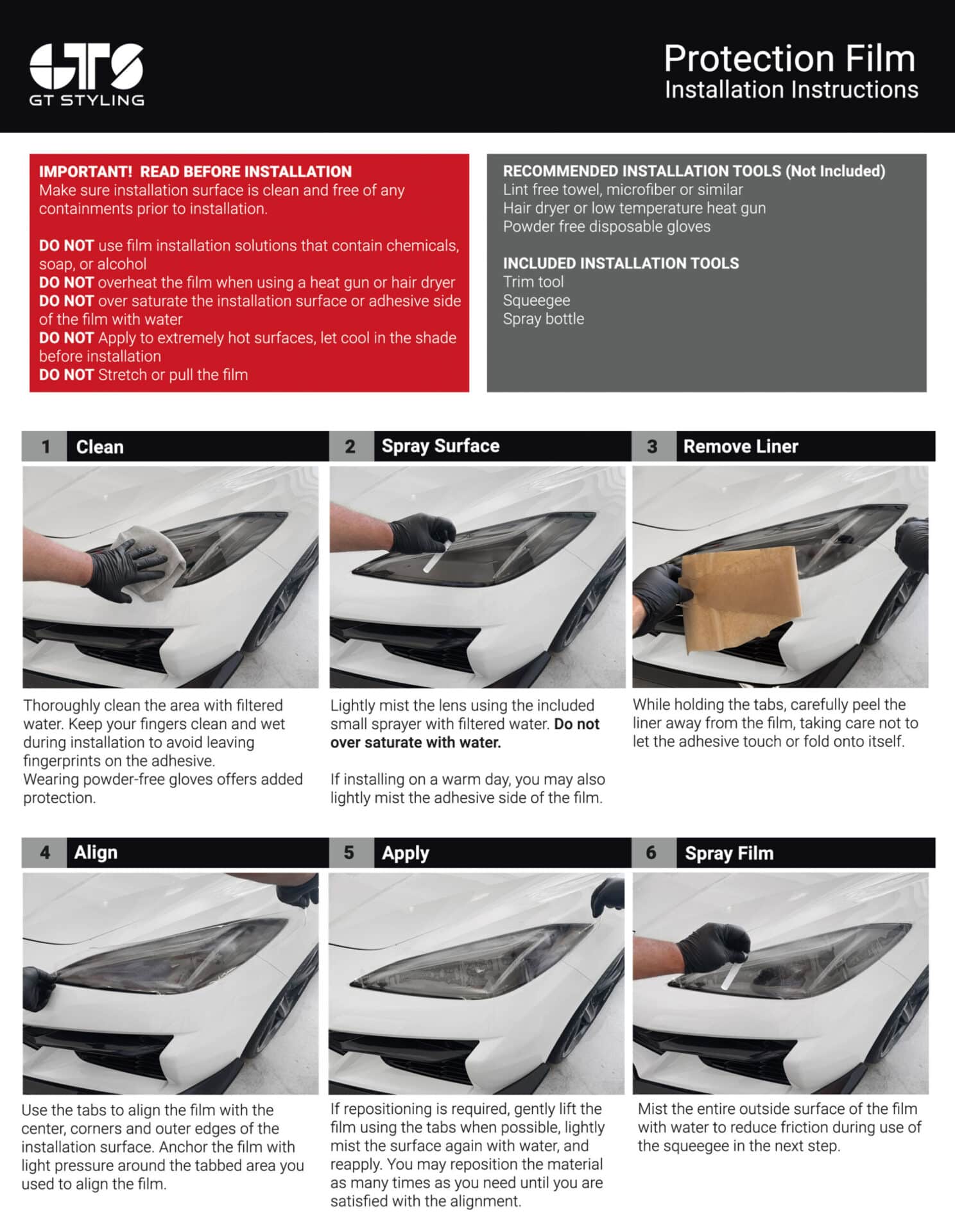 GTS
GT STYLING

Protection Film
Installation Instructions

IMPORTANT! READ BEFORE INSTALLATION
Make sure installation surface is clean and free of any containments prior to installation.

DO NOT use film installation solutions that contain chemicals, soap, or alcohol
DO NOT overheat the film when using a heat gun or hair dryer
DO NOT over saturate the installation surface or adhesive side of the film with water
DO NOT Apply to extremely hot surfaces, let cool in the shade before installation
DO NOT Stretch or pull the film

RECOMMENDED INSTALLATION TOOLS (Not Included)
Lint free towel, microfiber or similar
Hair dryer or low temperature heat gun
Powder free disposable gloves

INCLUDED INSTALLATION TOOLS
Trim tool
Squeegee
Spray bottle

1 Clean

Thoroughly clean the area with filtered water. Keep your fingers clean and wet during installation to avoid leaving fingerprints on the adhesive.
Wearing powder-free gloves offers added protection.

2 Spray Surface

Lightly mist the lens using the included small sprayer with filtered water. Do not over saturate with water.

If installing on a warm day, you may also lightly mist the adhesive side of the film.

3 Remove Liner

While holding the tabs, carefully peel the liner away from the film, taking care not to let the adhesive touch or fold onto itself.

4 Align

Use the tabs to align the film with the center, corners and outer edges of the installation surface. Anchor the film with light pressure around the tabbed area you used to align the film.

5 Apply

If repositioning is required, gently lift the film using the tabs when possible, lightly mist the surface again with water, and reapply. You may reposition the material as many times as you need until you are satisfied with the alignment.

6 Spray Film

Mist the entire outside surface of the film with water to reduce friction during use of the squeegee in the next step.