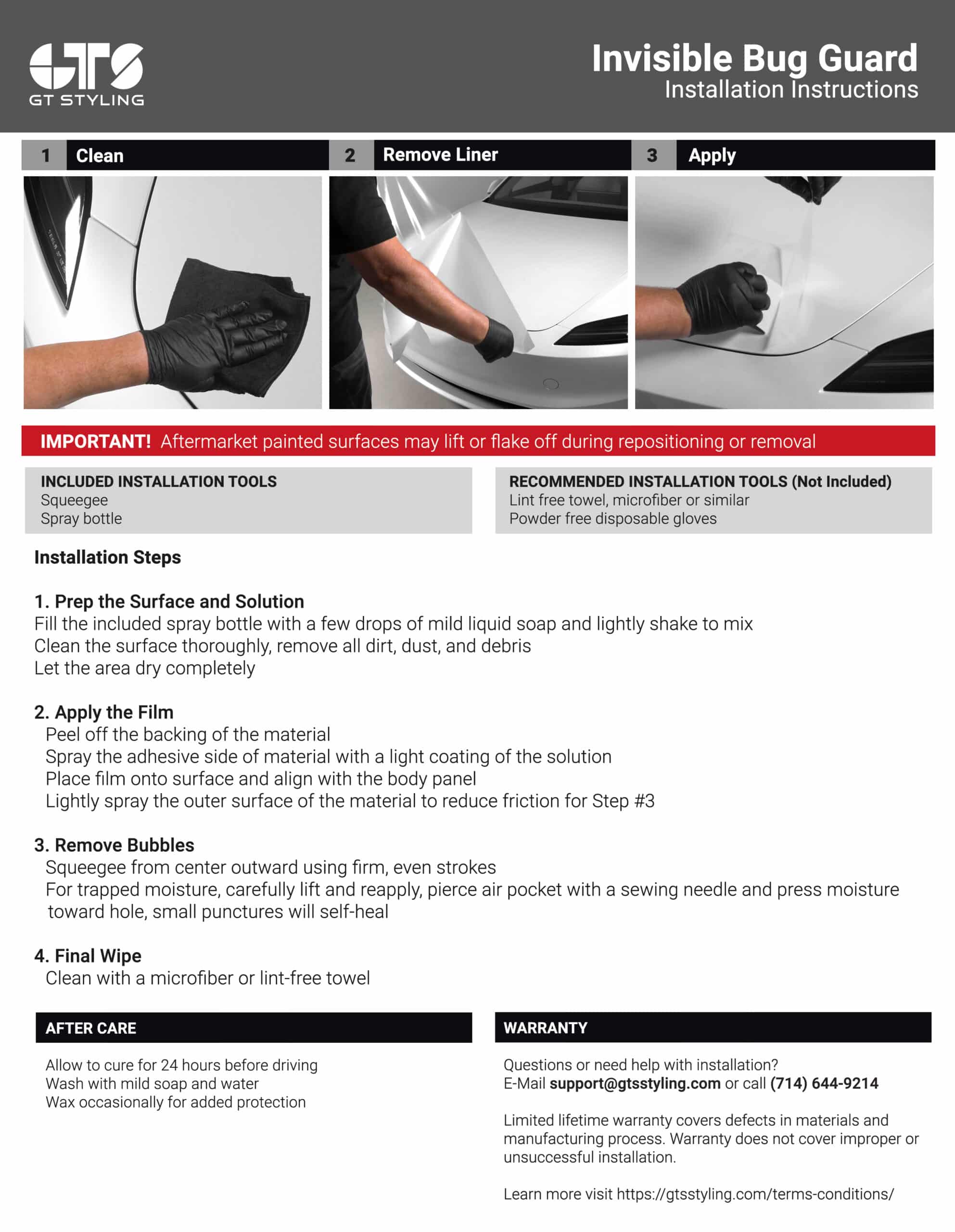 GTS
GT STYLING

Invisible Bug Guard
Installation Instructions

1 Clean
2 Remove Liner
3 Apply

IMPORTANT! Aftermarket painted surfaces may lift or flake off during repositioning or removal

INCLUDED INSTALLATION TOOLS
Squeegee
Spray bottle

RECOMMENDED INSTALLATION TOOLS (Not Included)
Lint free towel, microfiber or similar
Powder free disposable gloves

Installation Steps

1. Prep the Surface and Solution
Fill the included spray bottle with a few drops of mild liquid soap and lightly shake to mix
Clean the surface thoroughly, remove all dirt, dust, and debris
Let the area dry completely

2. Apply the Film
Peel off the backing of the material
Spray the adhesive side of material with a light coating of the solution
Place film onto surface and align with the body panel
Lightly spray the outer surface of the material to reduce friction for Step #3

3. Remove Bubbles
Squeegee from center outward using firm, even strokes
For trapped moisture, carefully lift and reapply, pierce air pocket with a sewing needle and press moisture toward hole, small punctures will self-heal

4. Final Wipe
Clean with a microfiber or lint-free towel

AFTER CARE
Allow to cure for 24 hours before driving
Wash with mild soap and water
Wax occasionally for added protection

WARRANTY
Questions or need help with installation?
E-Mail support@gtsstyling.com or call (714) 644-9214

Limited lifetime warranty covers defects in materials and manufacturing process. Warranty does not cover improper or unsuccessful installation.

Learn more visit https://gtsstyling.com/terms-conditions/